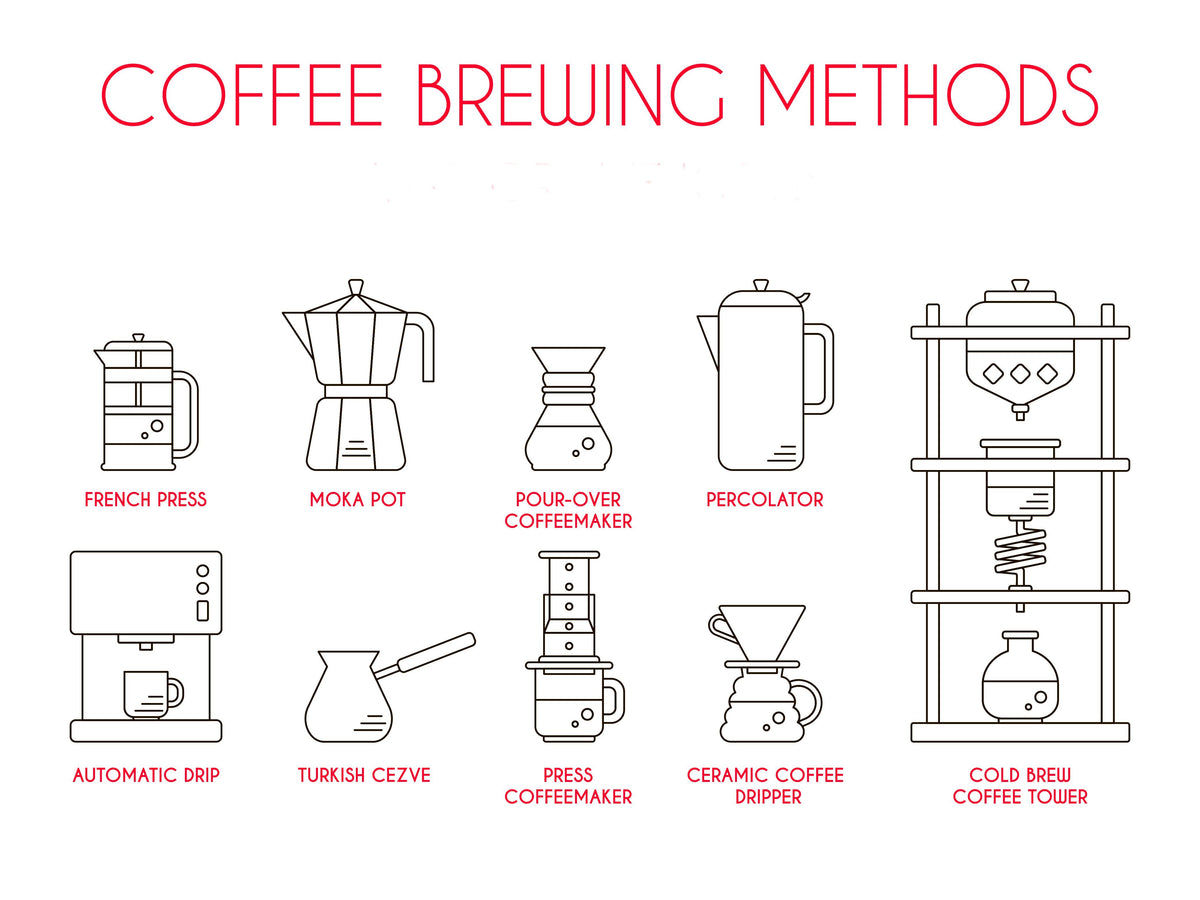 COFFEE BREWING METHODS

FRENCH PRESS

MOKA POT

POUR-OVER COFFEEMAKER

PERCOLATOR

AUTOMATIC DRIP

TURKISH CEZVE

PRESS COFFEEMAKER

CERAMIC COFFEE DRIPPER

COLD BREW COFFEE TOWER