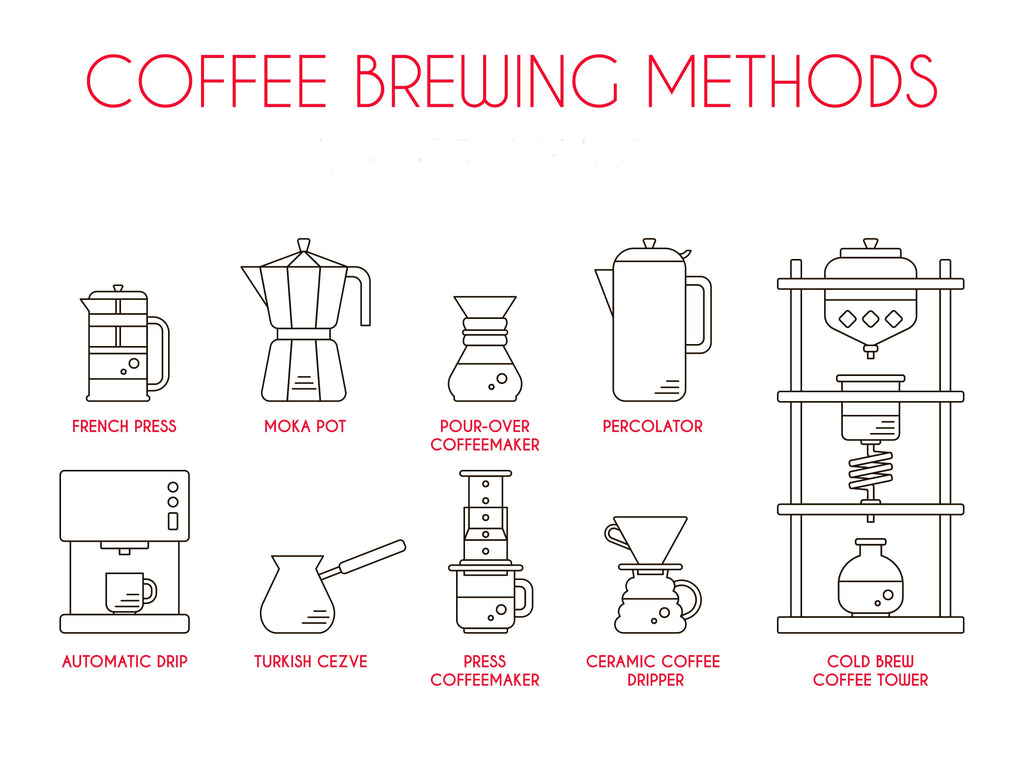 COFFEE BREWING METHODS

FRENCH PRESS

MOKA POT

POUR-OVER COFFEEMAKER

PERCOLATOR

AUTOMATIC DRIP

TURKISH CEZVE

PRESS COFFEEMAKER

CERAMIC COFFEE DRIPPER

COLD BREW COFFEE TOWER